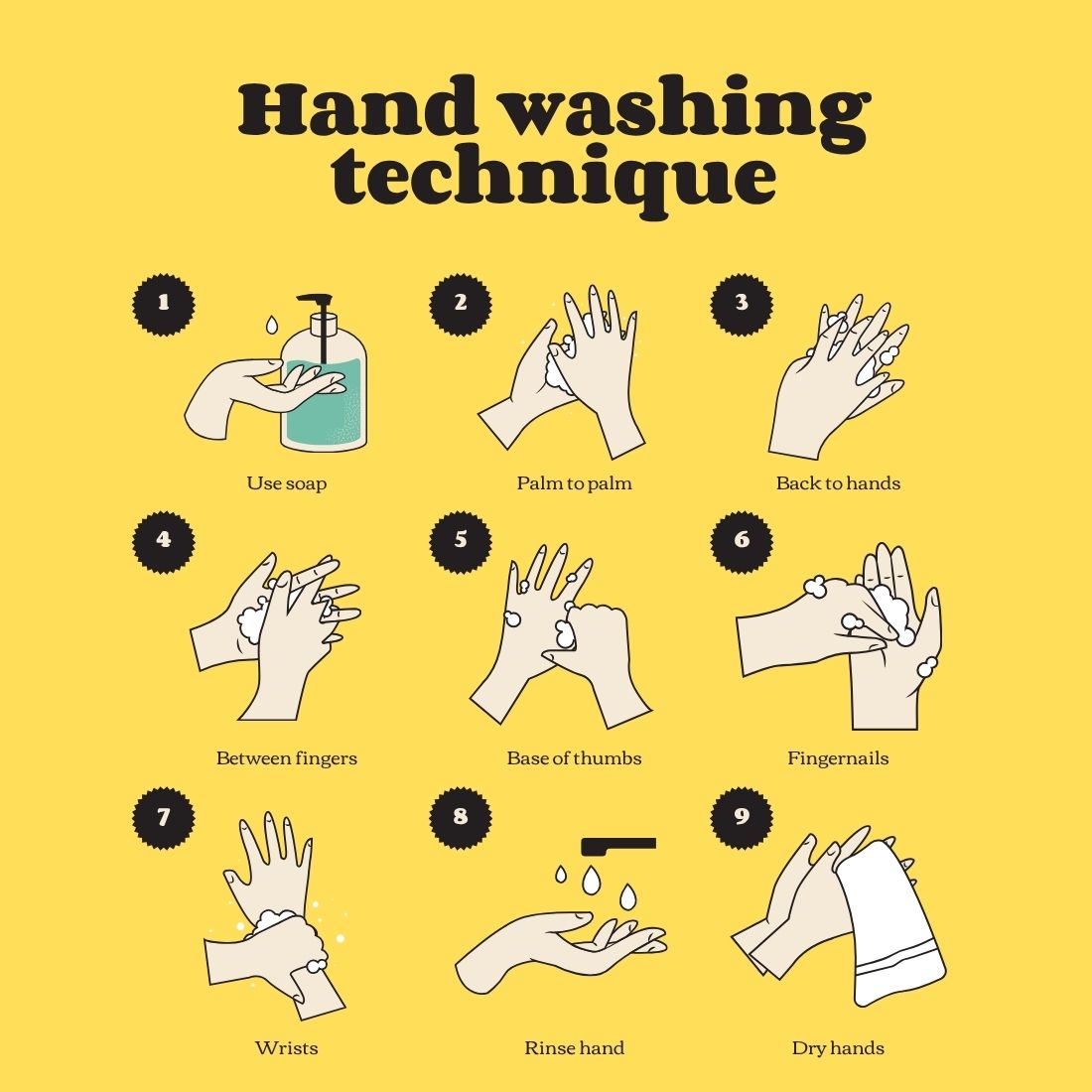 Hand washing technique

1
Use soap

2
Palm to palm

3
Back to hands

4
Between fingers

5
Base of thumbs

6
Fingernails

7
Wrists

8
Rinse hand

9
Dry hands