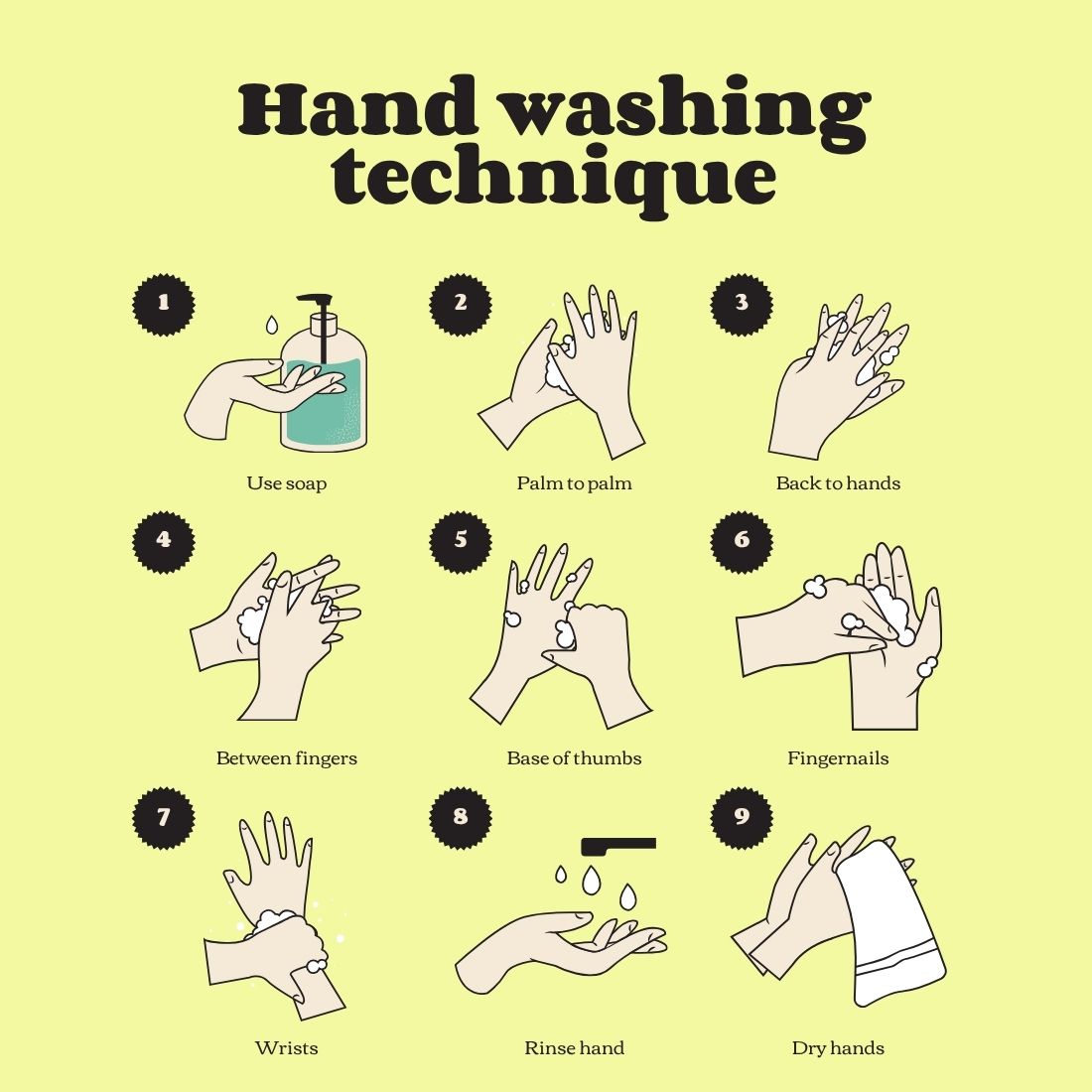 Hand washing technique

1
Use soap

2
Palm to palm

3
Back to hands

4
Between fingers

5
Base of thumbs

6
Fingernails

7
Wrists

8
Rinse hand

9
Dry hands