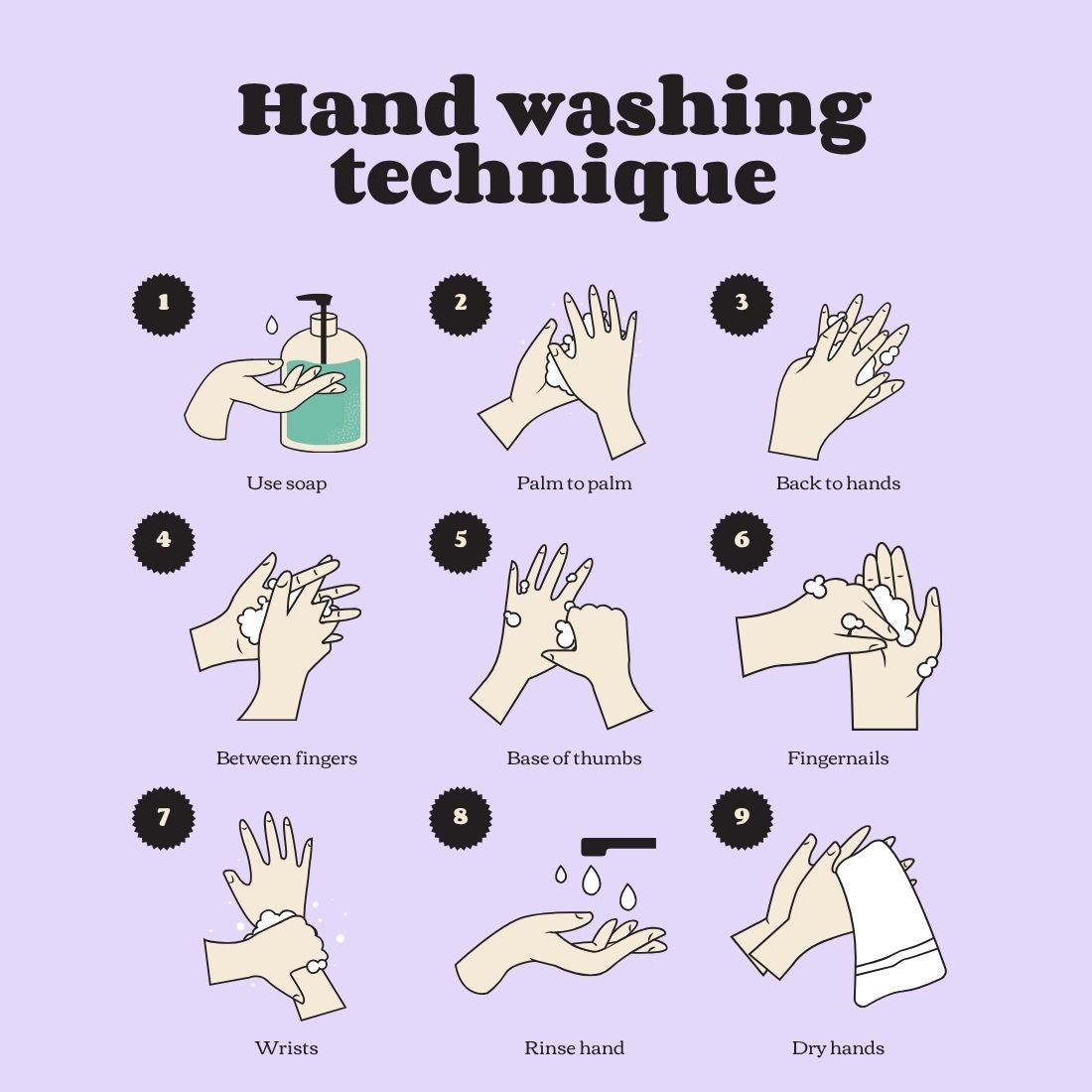 Hand washing technique

1
Use soap

2
Palm to palm

3
Back to hands

4
Between fingers

5
Base of thumbs

6
Fingernails

7
Wrists

8
Rinse hand

9
Dry hands