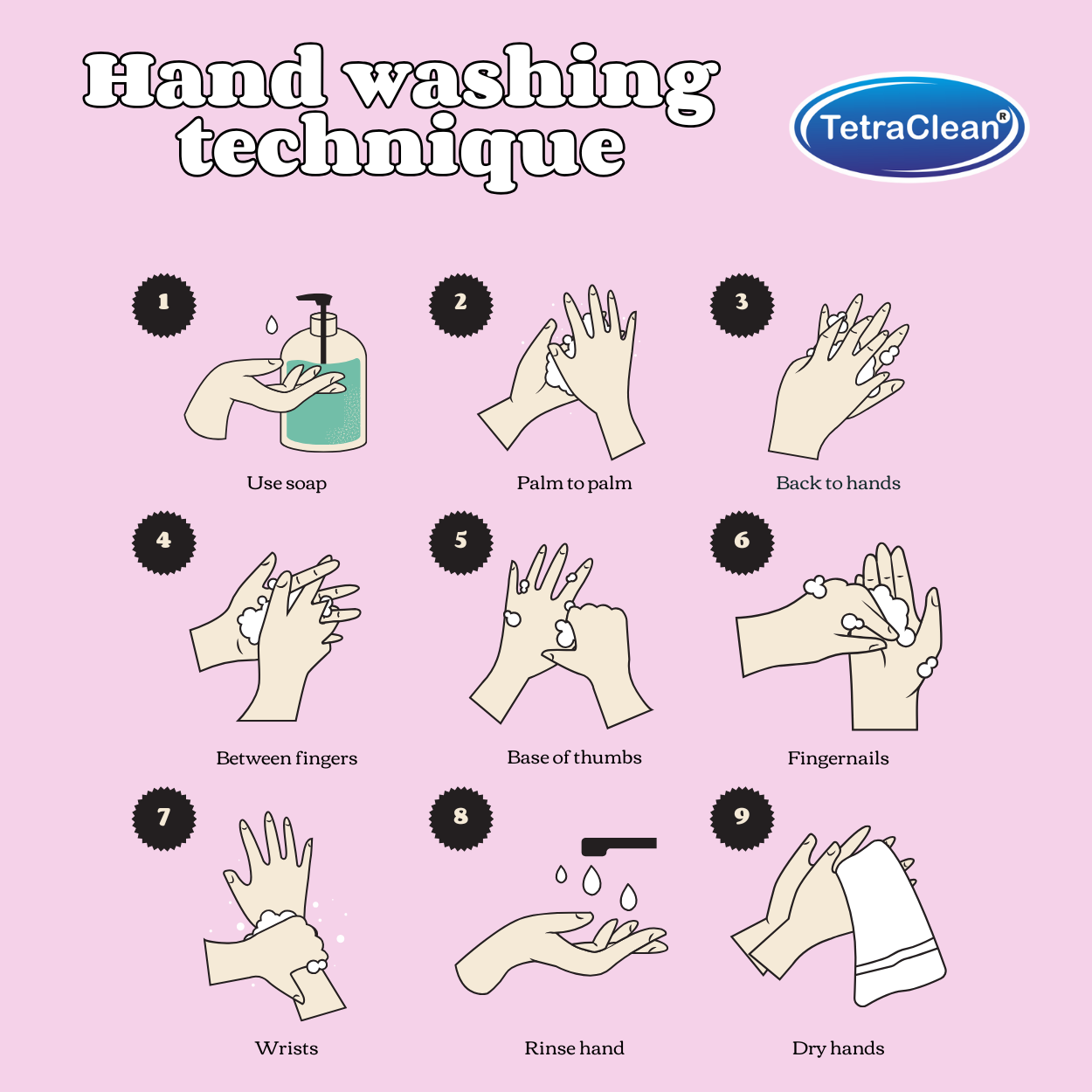 Hand washing technique

TetraClean®

1
Use soap

2
Palm to palm

3
Back to hands

4
Between fingers

5
Base of thumbs

6
Fingernails

7
Wrists

8
Rinse hand

9
Dry hands