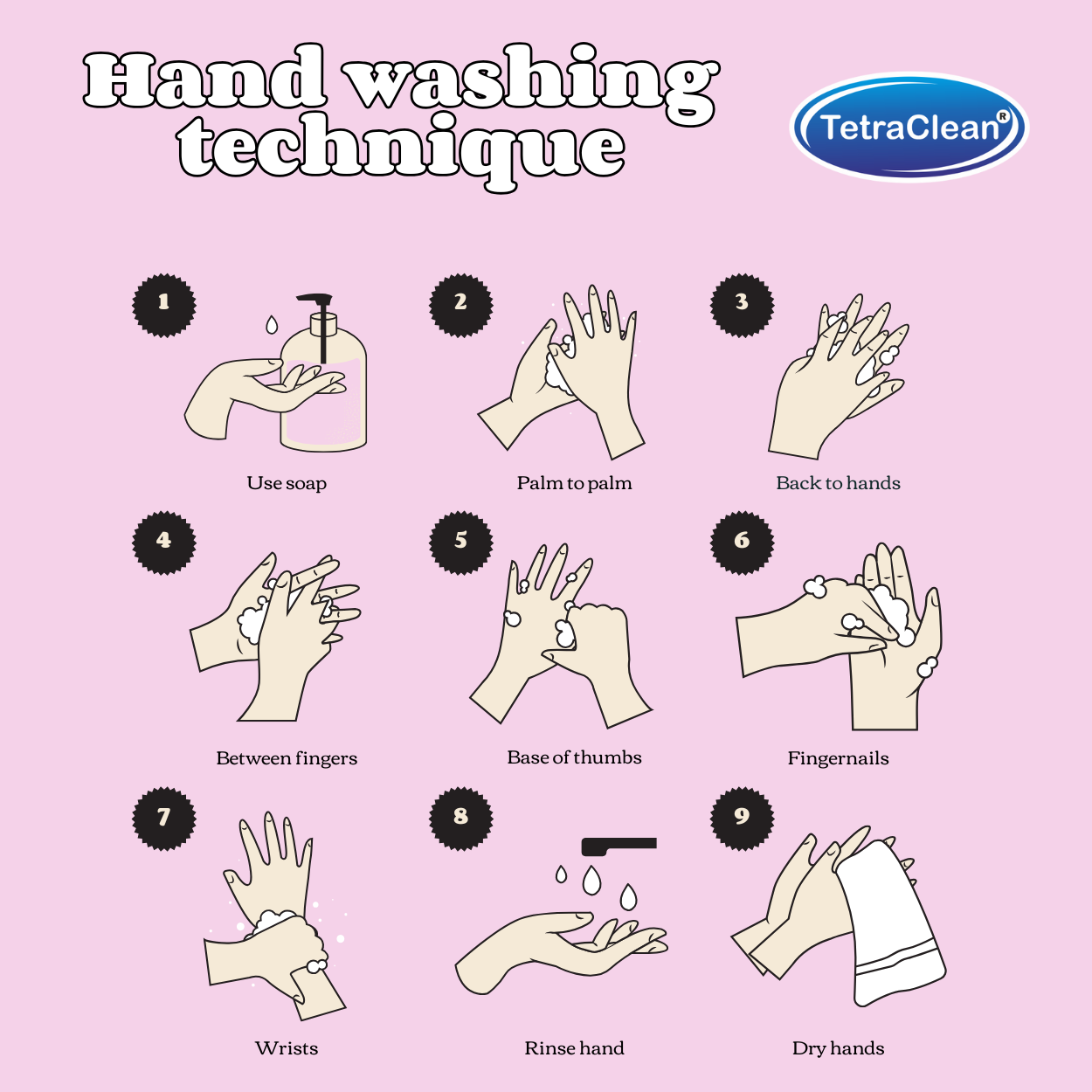 Hand washing technique

TetraClean®

1
Use soap

2
Palm to palm

3
Back to hands

4
Between fingers

5
Base of thumbs

6
Fingernails

7
Wrists

8
Rinse hand

9
Dry hands