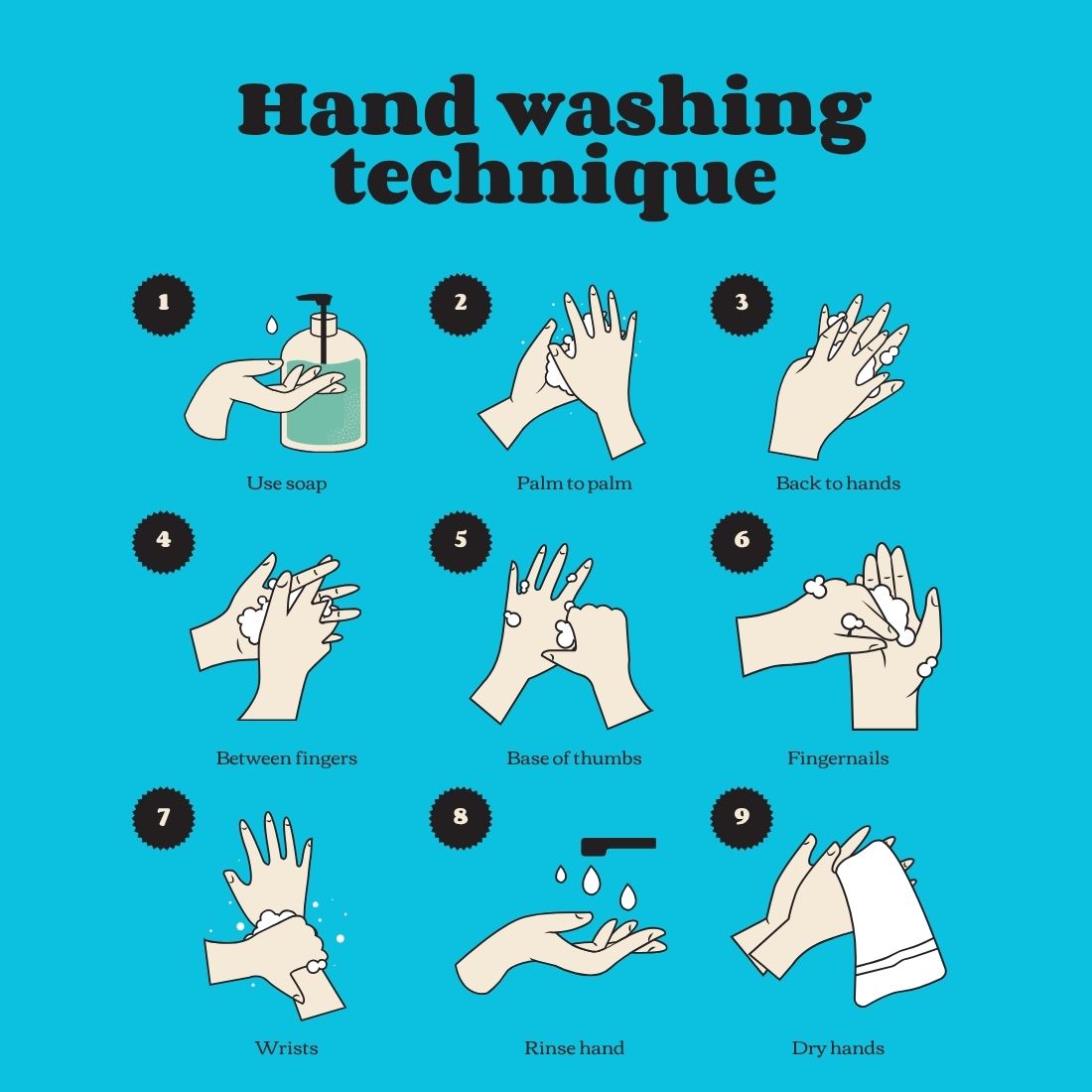 Hand washing technique

1
Use soap

2
Palm to palm

3
Back to hands

4
Between fingers

5
Base of thumbs

6
Fingernails

7
Wrists

8
Rinse hand

9
Dry hands